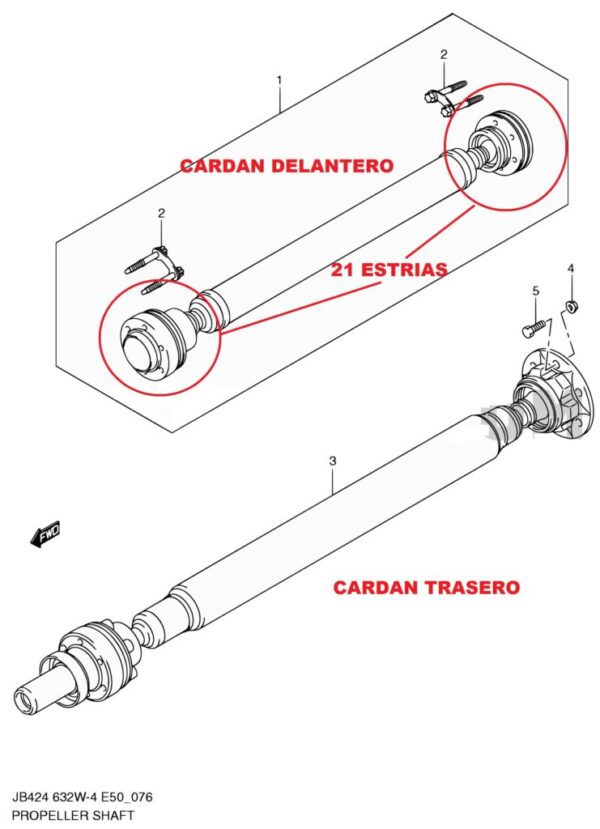 1

2

CARDAN DELANTERO

2

21 ESTRIAS

4

5

3

FWD

CARDAN TRASERO

JB424 632W-4 E50_076
PROPELLER SHAFT