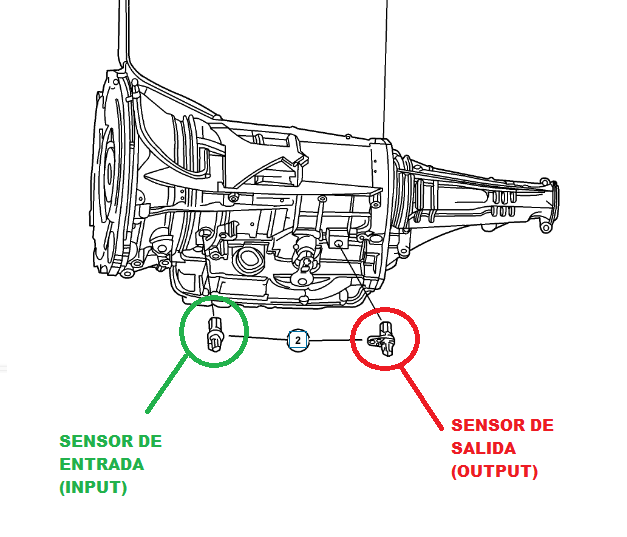 2

SENSOR DE ENTRADA (INPUT)

SENSOR DE SALIDA (OUTPUT)