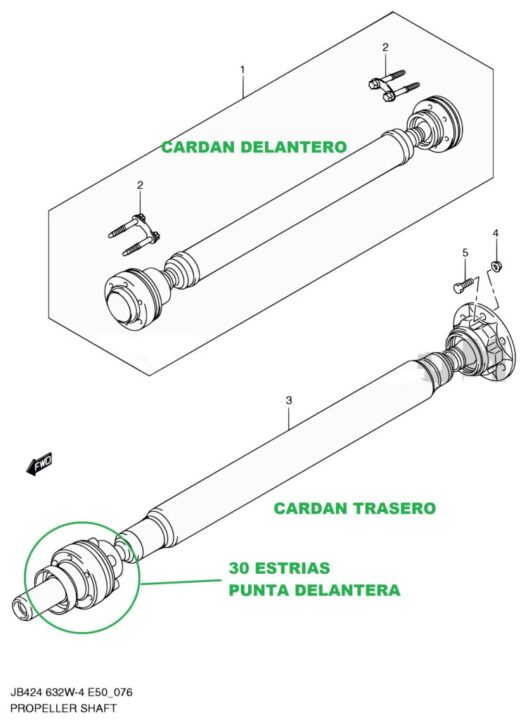 1

2

CARDAN DELANTERO

2

4

5

3

FWD

CARDAN TRASERO

30 ESTRIAS
PUNTA DELANTERA

JB424 632W-4 E50_076
PROPELLER SHAFT