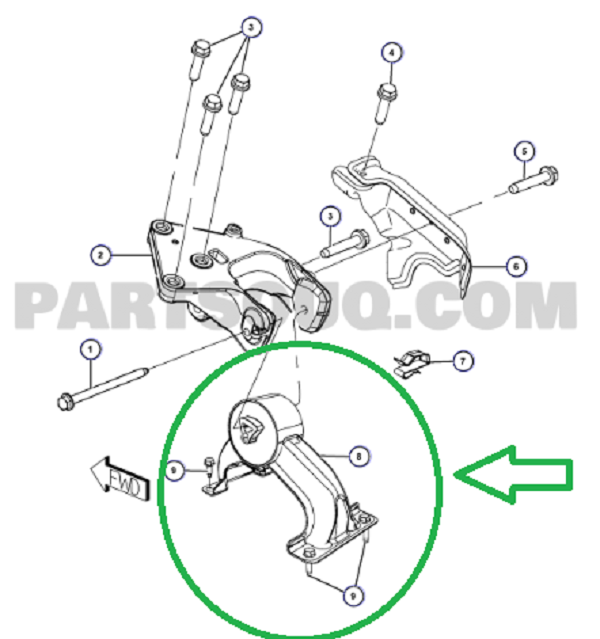 3
4
5
3
2
6
PARTSOUQ.COM
1
7
9
8
FWD
9